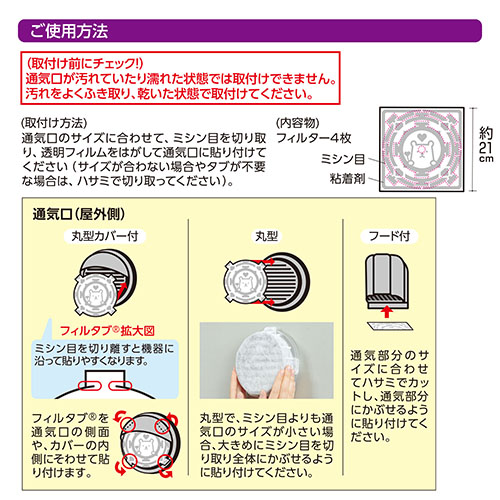 ご使用方法

(取付け前にチェック!)
通気口が汚れていたり濡れた状態では取付けできません。
汚れをよくふき取り、乾いた状態で取付けてください。

(取付け方法)
通気口のサイズに合わせて、ミシン目を切り取り、透明フィルムをはがして通気口に貼り付けてください(サイズが合わない場合やタブが不要な場合は、ハサミで切り取ってください)。

(内容物)
フィルター4枚

ミシン目
粘着剤
約21cm

通気口(屋外側)

丸型カバー付

フィルタブ®拡大図
ミシン目を切り離すと機器に沿って貼りやすくなります。

フィルタブ®を通気口の側面や、カバーの内側にそわせて貼り付けます。

丸型

丸型で、ミシン目よりも通気口のサイズが小さい場合、大きめにミシン目を切り取り全体にかぶせるように貼り付けてください。

フード付

通気部分のサイズに合わせてハサミでカットし、通気部分にかぶせるように貼り付けてください。