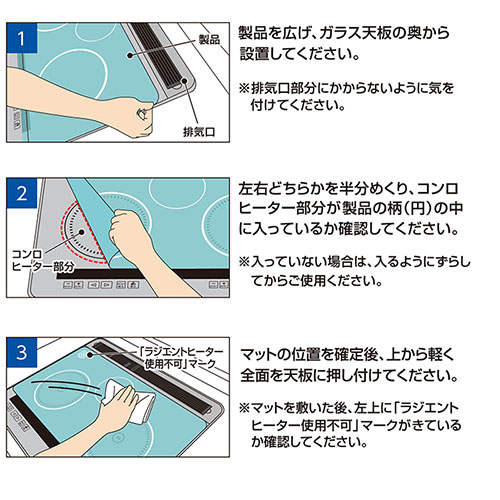 1

製品

排気口

製品を広げ、ガラス天板の奥から設置してください。

※排気口部分にかからないように気を付けてください。

2

コンロヒーター部分

左右どちらかを半分めくり、コンロヒーター部分が製品の柄(円)の中に入っているか確認してください。

※入っていない場合は、入るようにずらしてからご使用ください。

3

「ラジエントヒーター使用不可」マーク

マットの位置を確定後、上から軽く全面を天板に押し付けてください。

※マットを敷いた後、左上に「ラジエントヒーター使用不可」マークがきているか確認してください。