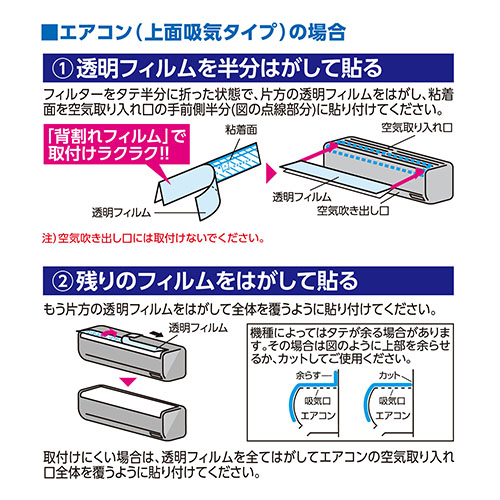 ■エアコン(上面吸気タイプ)の場合

①透明フィルムを半分はがして貼る

フィルターをタテ半分に折った状態で、片方の透明フィルムをはがし、粘着面を空気取り入れ口の手前側半分(図の点線部分)に貼り付けてください。

「背割れフィルム」で取付けラクラク!!

粘着面

透明フィルム

空気取り入れ口

透明フィルム

空気吹き出し口

注)空気吹き出し口には取付けないでください。

②残りのフィルムをはがして貼る

もう片方の透明フィルムをはがして全体を覆うように貼り付けてください。

透明フィルム

機種によってはタテが余る場合があります。その場合は図のように上部を余らせるか、カットしてご使用ください。

余らす

吸気口

エアコン

カット

吸気口

エアコン

取付けにくい場合は、透明フィルムを全てはがしてエアコンの空気取り入れ口全体を覆うように貼り付けてください。