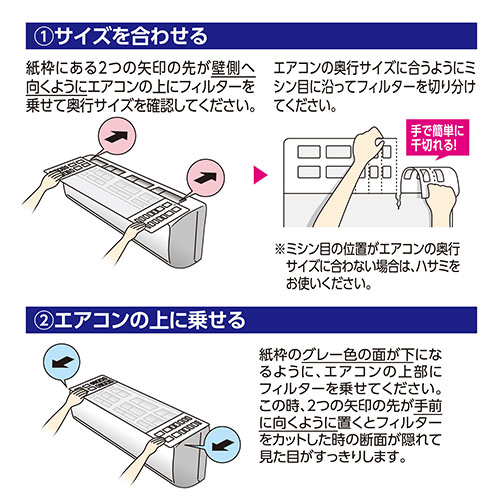 ①サイズを合わせる

紙枠にある2つの矢印の先が壁側へ向くようにエアコンの上にフィルターを乗せて奥行サイズを確認してください。

エアコンの奥行サイズに合うようにミシン目に沿ってフィルターを切り分けてください。

手で簡単に千切れる!

※ミシン目の位置がエアコンの奥行サイズに合わない場合は、ハサミをお使いください。

②エアコンの上に乗せる

紙枠のグレー色の面が下になるように、エアコンの上部にフィルターを乗せてください。この時、2つの矢印の先が手前に向くように置くとフィルターをカットした時の断面が隠れて見た目がすっきりします。