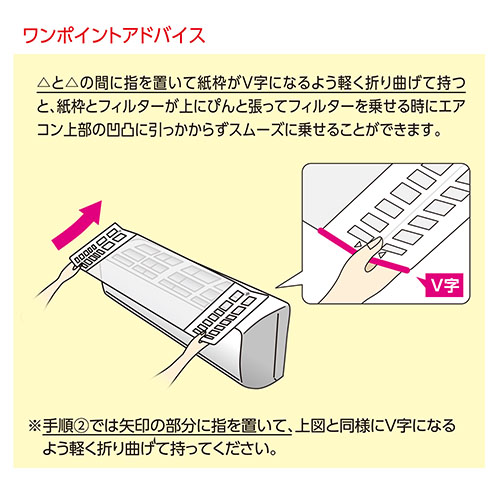 ワンポイントアドバイス

△と△の間に指を置いて紙枠がV字になるよう軽く折り曲げて持つと、紙枠とフィルターが上にぴんと張ってフィルターを乗せる時にエアコン上部の凹凸に引っかからずスムーズに乗せることができます。

V字

※手順②では矢印の部分に指を置いて、上図と同様にV字になるよう軽く折り曲げて持ってください。